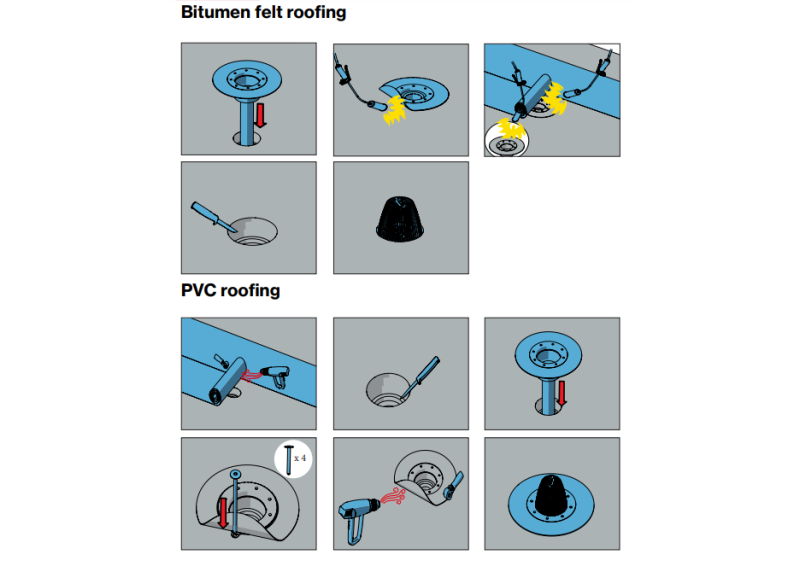 Bitumen felt roofing

PVC roofing

x 4