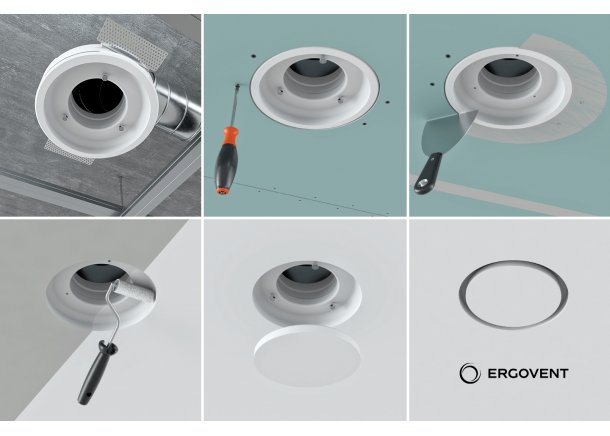 ERGOVENT