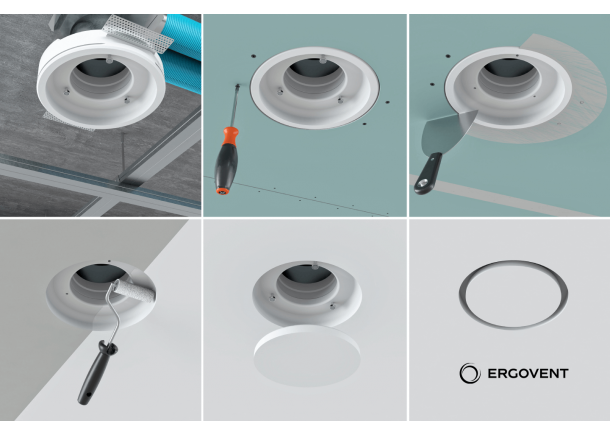 ERGOVENT